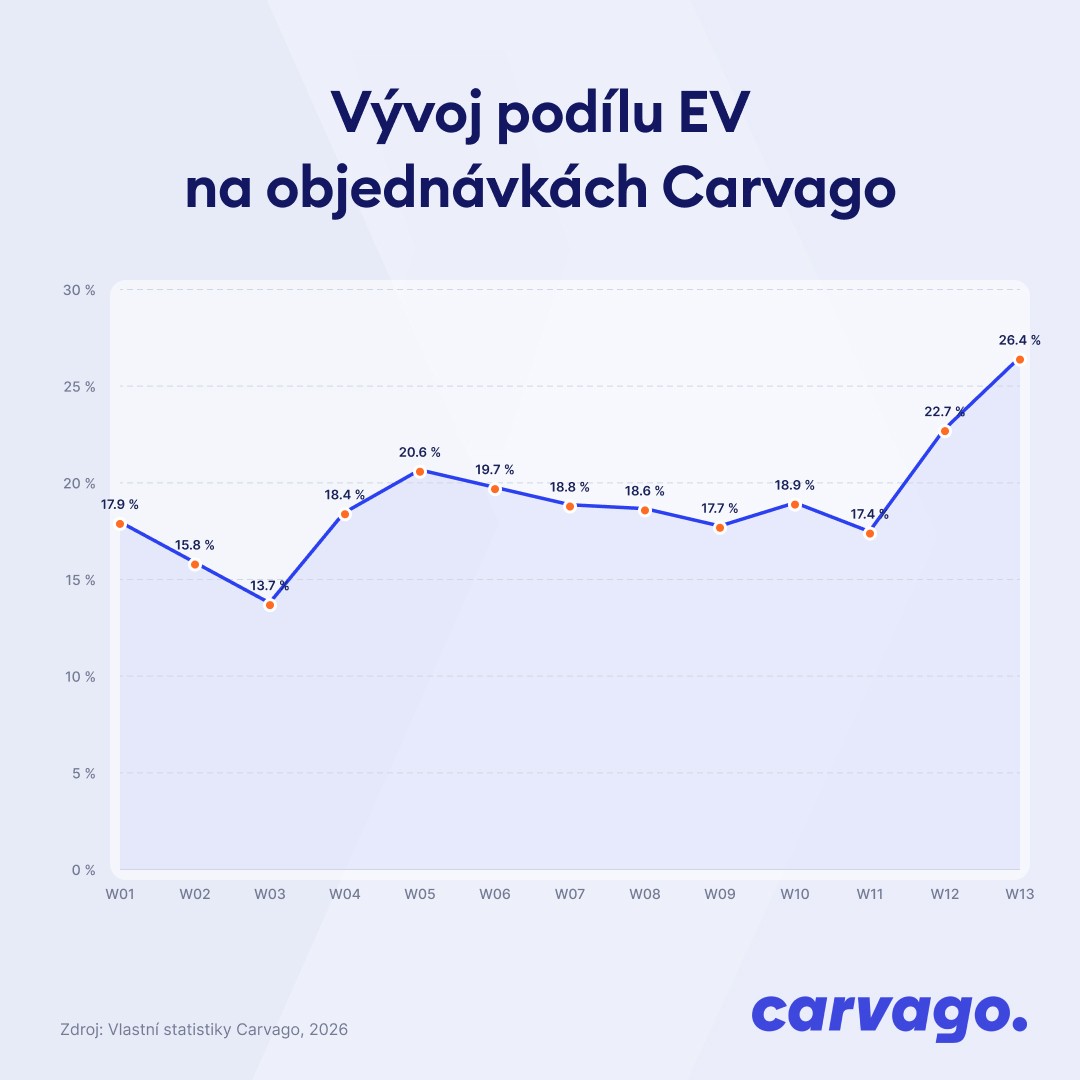 Vývoj podílu EV na objednávkách Carvago

30 %
25 %
20 %
15 %
10 %
5 %
0 %

17.9 %
15.8 %
13.7 %
18.4 %
20.6 %
19.7 %
18.8 %
18.6 %
17.7 %
18.9 %
17.4 %
22.7 %
26.4 %

W01 W02 W03 W04 W05 W06 W07 W08 W09 W10 W11 W12 W13

Zdroj: Vlastní statistiky Carvago, 2026

carvago.